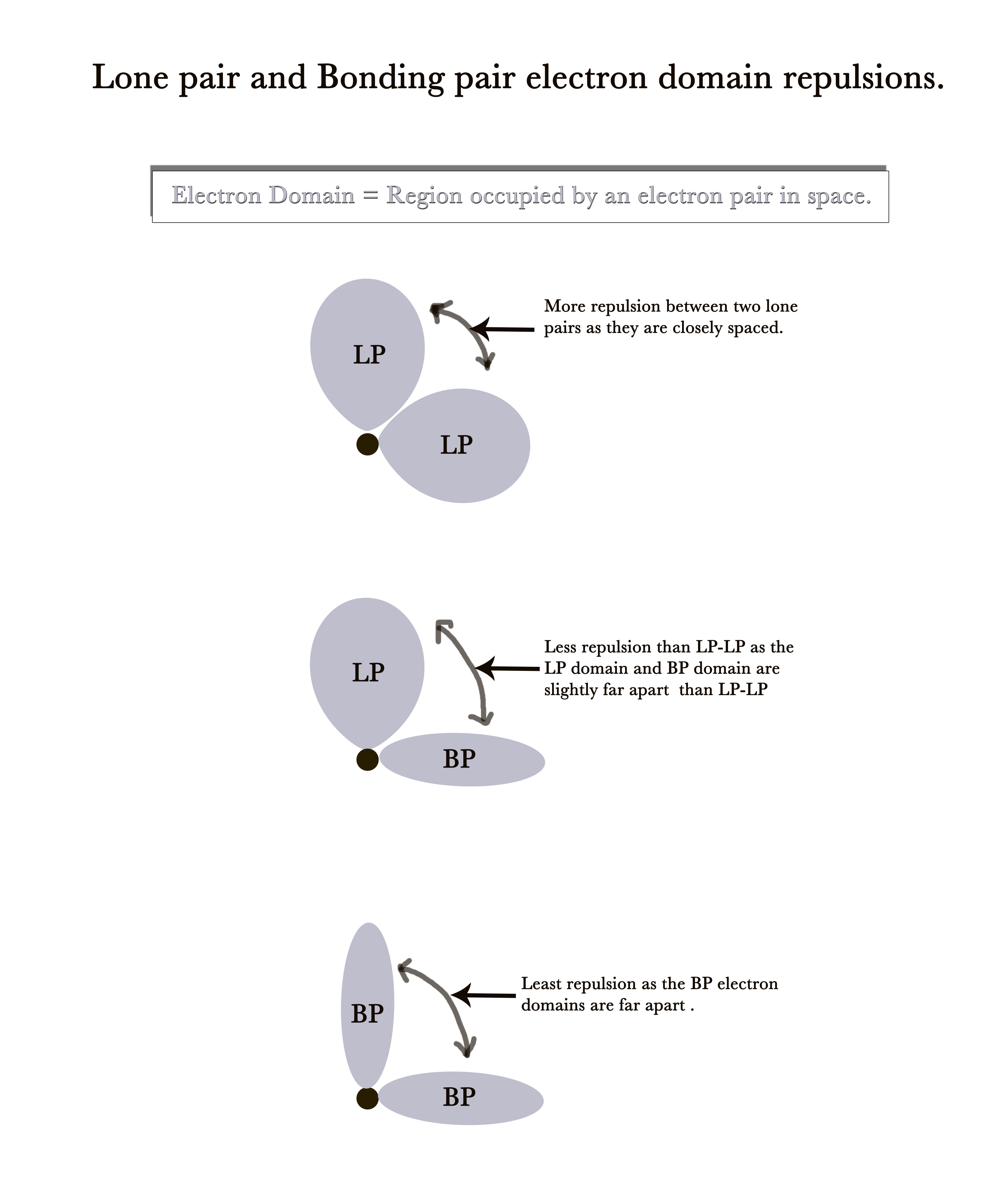 Lone pair and Bonding pair electron domain repulsions.

Electron Domain = Region occupied by an electron pair in space.

LP

LP

More repulsion between two lone pairs as they are closely spaced.

LP

BP

Less repulsion than LP-LP as the LP domain and BP domain are slightly far apart than LP-LP

BP

BP

Least repulsion as the BP electron domains are far apart .